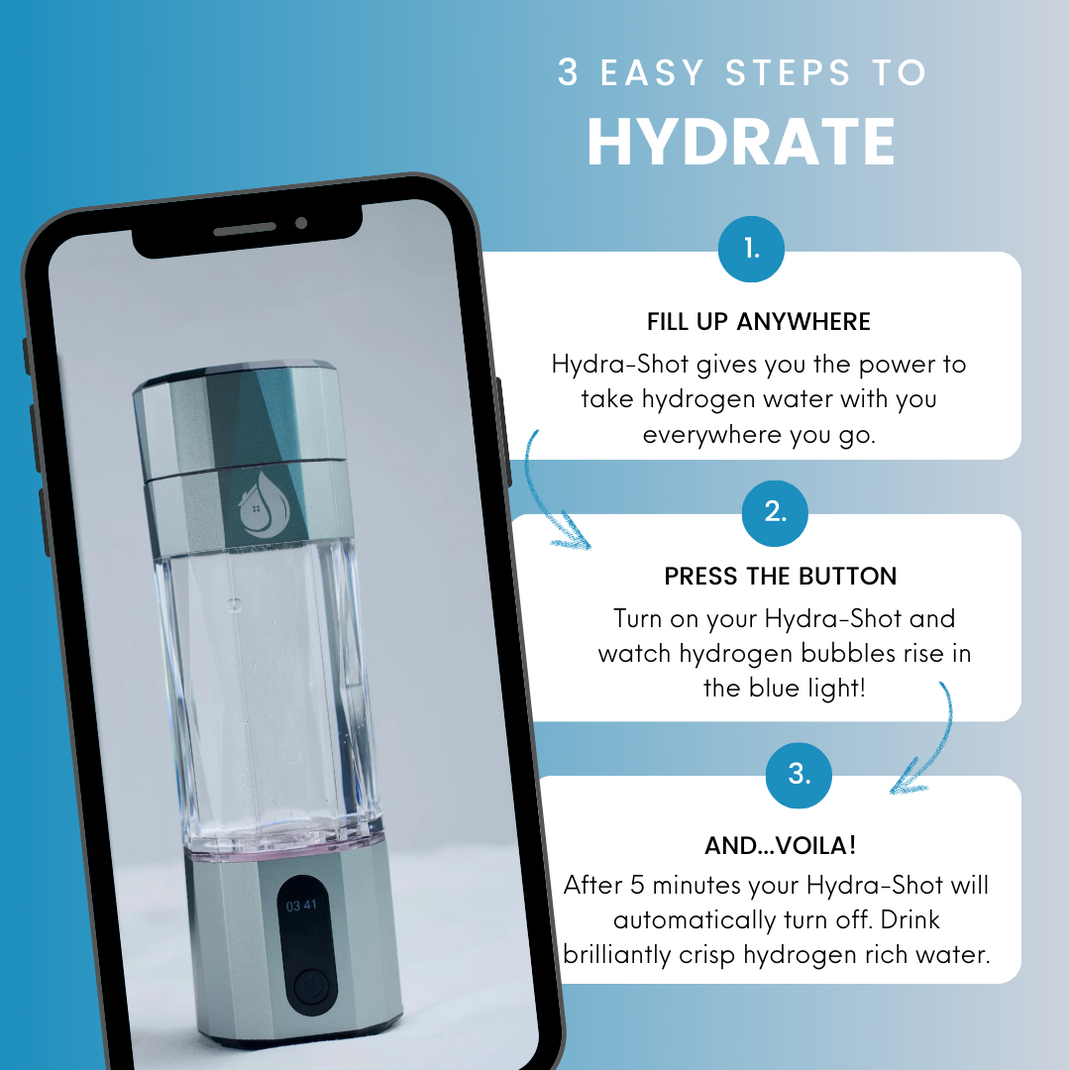 3 EASY STEPS TO
HYDRATE

1.

FILL UP ANYWHERE

Hydra-Shot gives you the power to take hydrogen water with you everywhere you go.

2.

PRESS THE BUTTON

Turn on your Hydra-Shot and watch hydrogen bubbles rise in the blue light!

3.

AND...VOILA!

After 5 minutes your Hydra-Shot will automatically turn off. Drink brilliantly crisp hydrogen rich water.

03 41